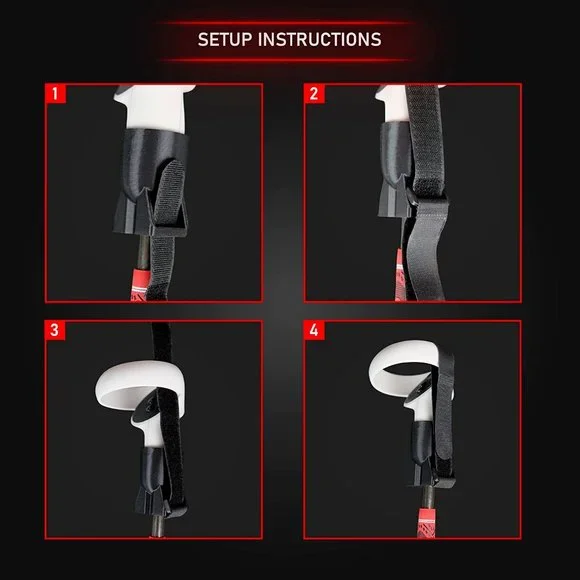 SETUP INSTRUCTIONS

1

2

3

4